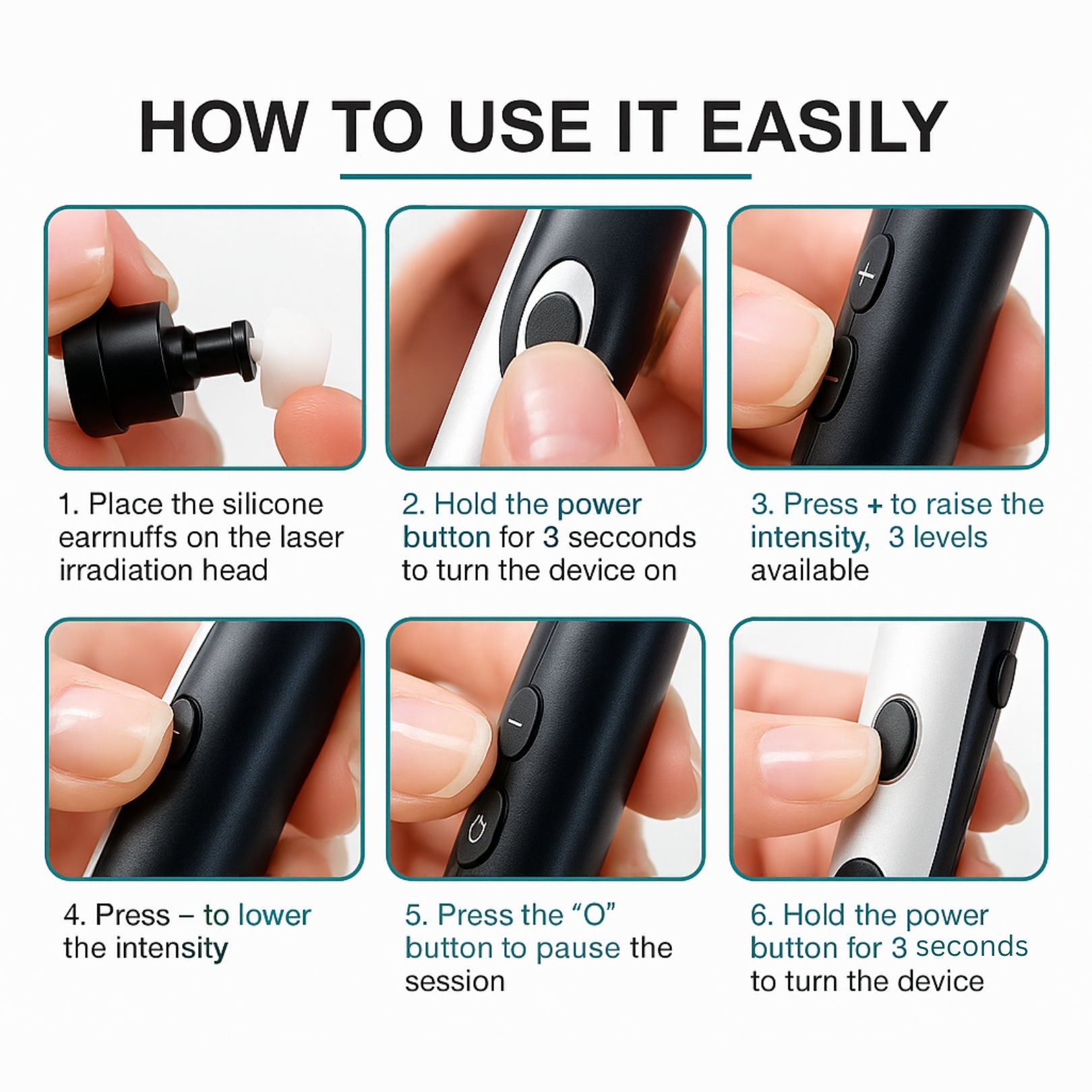 HOW TO USE IT EASILY

1. Place the silicone earrnuffs on the laser irradiation head

2. Hold the power button for 3 secconds to turn the device on

3. Press + to raise the intensity, 3 levels available

4. Press – to lower the intensity

5. Press the “O” button to pause the session

6. Hold the power button for 3 seconds to turn the device